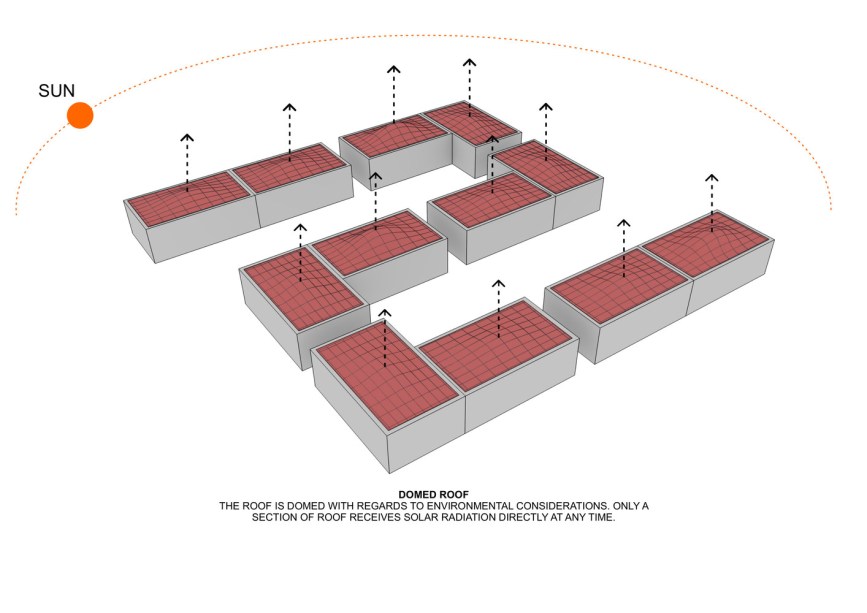 SUN

DOMED ROOF
THE ROOF IS DOMED WITH REGARDS TO ENVIRONMENTAL CONSIDERATIONS. ONLY A SECTION OF ROOF RECEIVES SOLAR RADIATION DIRECTLY AT ANY TIME.